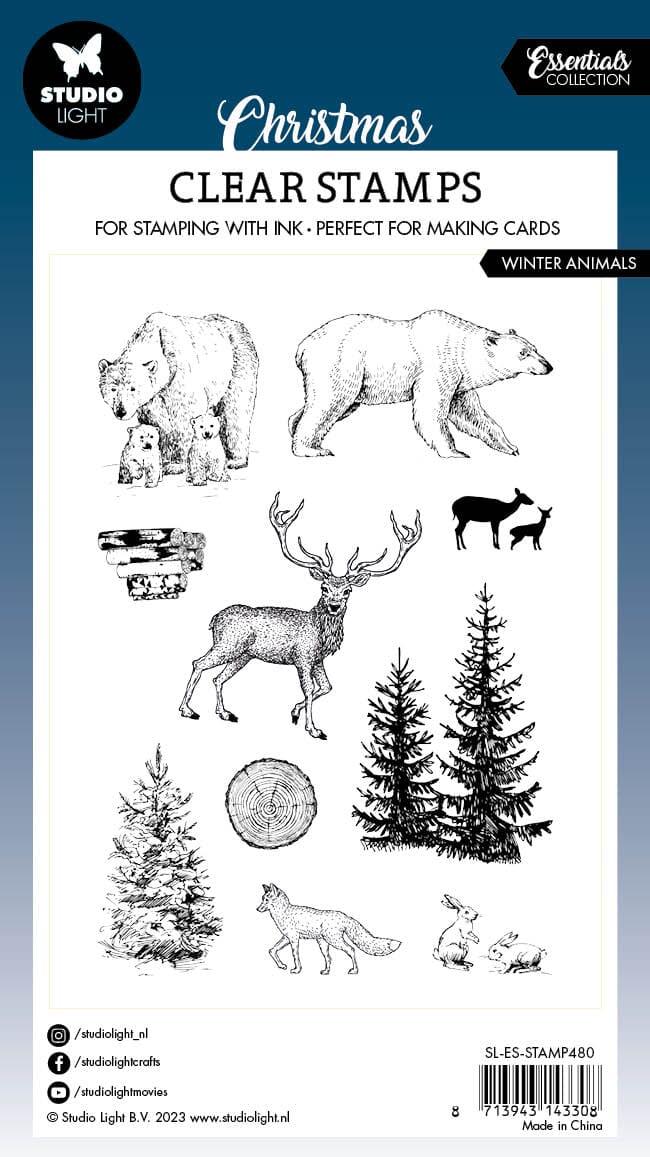 STUDIO LIGHT

Essentials COLLECTION

Christmas

CLEAR STAMPS

FOR STAMPING WITH INK • PERFECT FOR MAKING CARDS

WINTER ANIMALS

/studiolight_nl

/studiolightcrafts

/studiolightmovies

© Studio Light B.V. 2023 www.studiolight.nl

SL-ES-STAMP480

8 713943 143308

Made in China